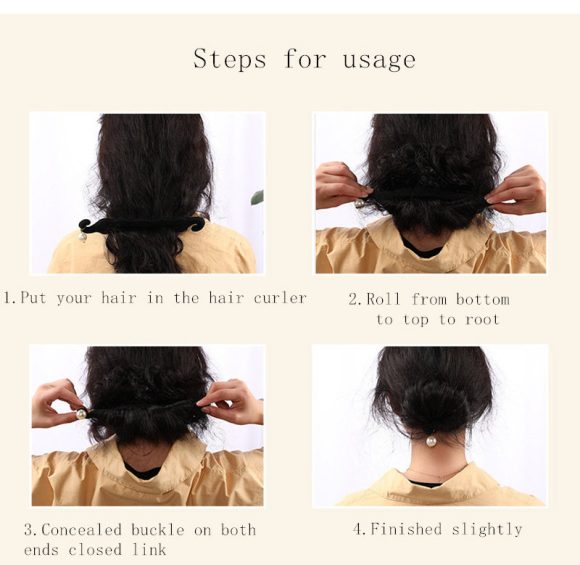 Steps for usage

1.Put your hair in the hair curler

2.Roll from bottom to top to root

3.Concealed buckle on both ends closed link

4.Finished slightly