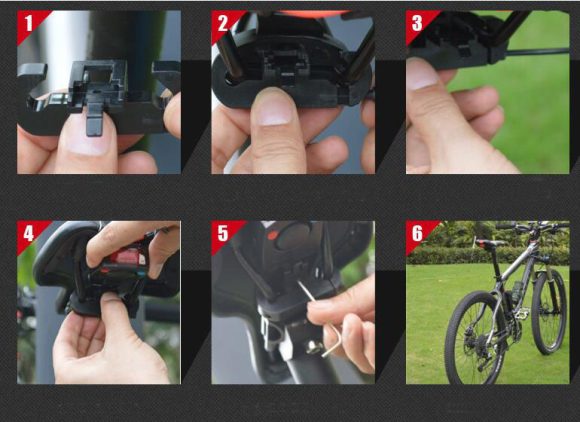 1

2

3

4

5

6