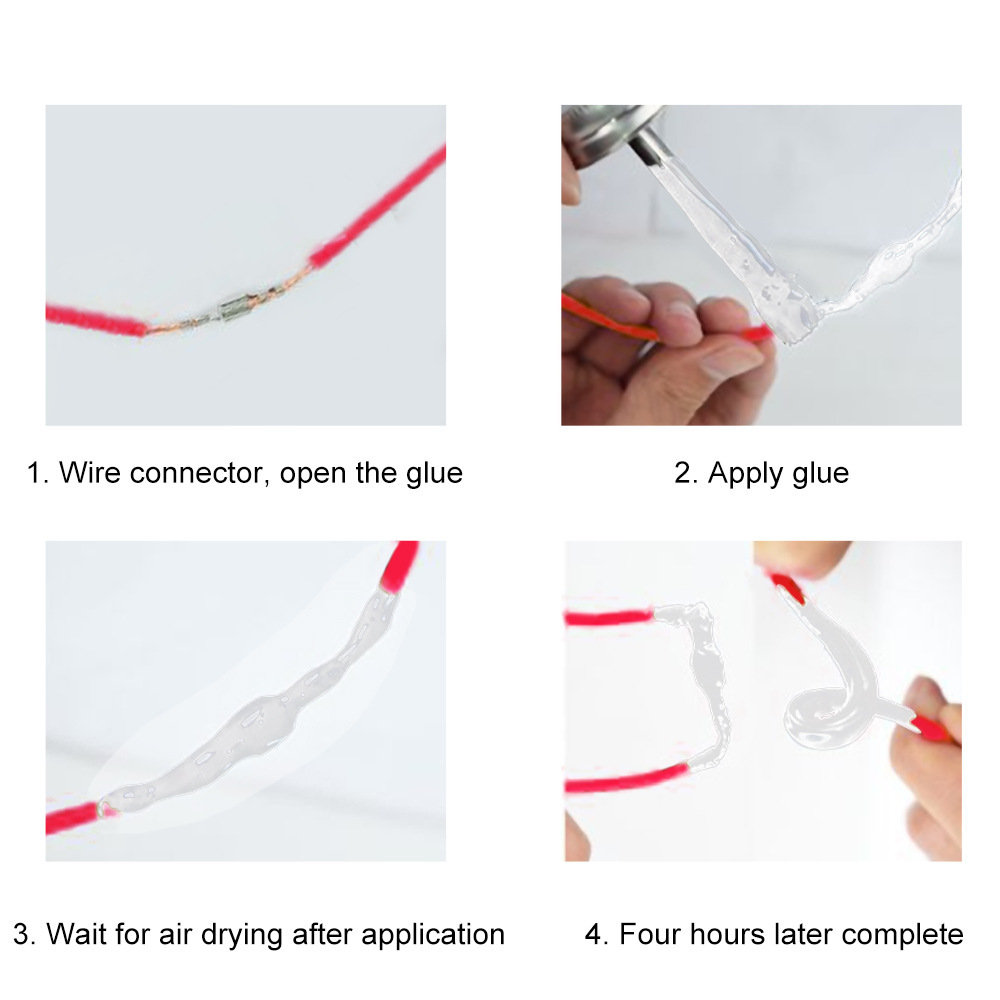 1. Wire connector, open the glue

2. Apply glue

3. Wait for air drying after application

4. Four hours later complete