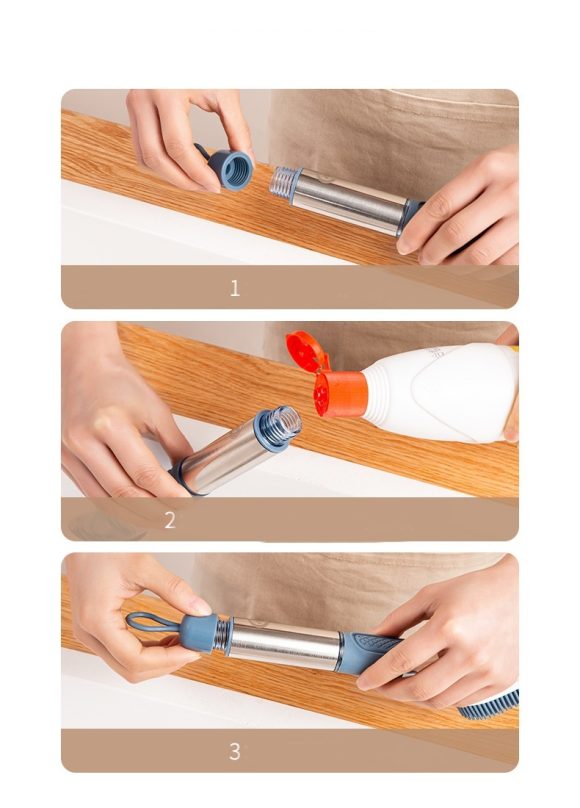 1

2

3