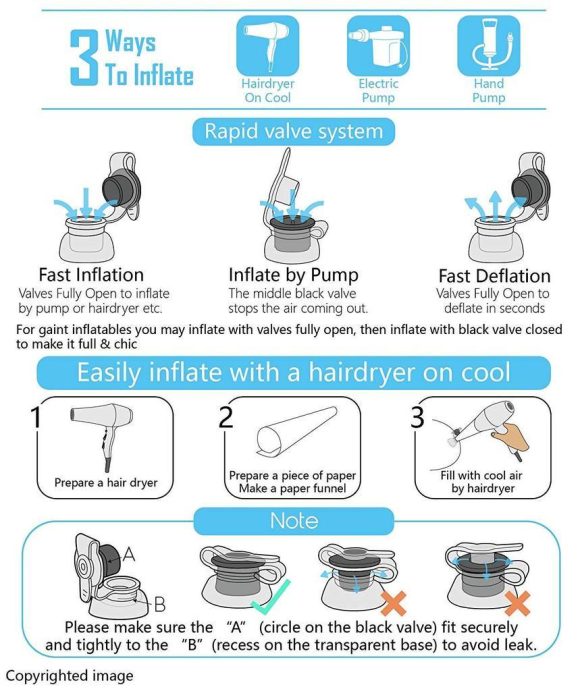 3 Ways To Inflate

Hairdryer On Cool

Electric Pump

Hand Pump

Rapid valve system

Fast Inflation
Valves Fully Open to inflate by pump or hairdryer etc.

Inflate by Pump
The middle black valve stops the air coming out.

Fast Deflation
Valves Fully Open to deflate in seconds

For gaint inflatables you may inflate with valves fully open, then inflate with black valve closed to make it full & chic

Easily inflate with a hairdryer on cool

1
Prepare a hair dryer

2
Prepare a piece of paper Make a paper funnel

3
Fill with cool air by hairdryer

Note

A

B

Please make sure the "A" (circle on the black valve) fit securely and tightly to the "B" (recess on the transparent base) to avoid leak.

Copyrighted image