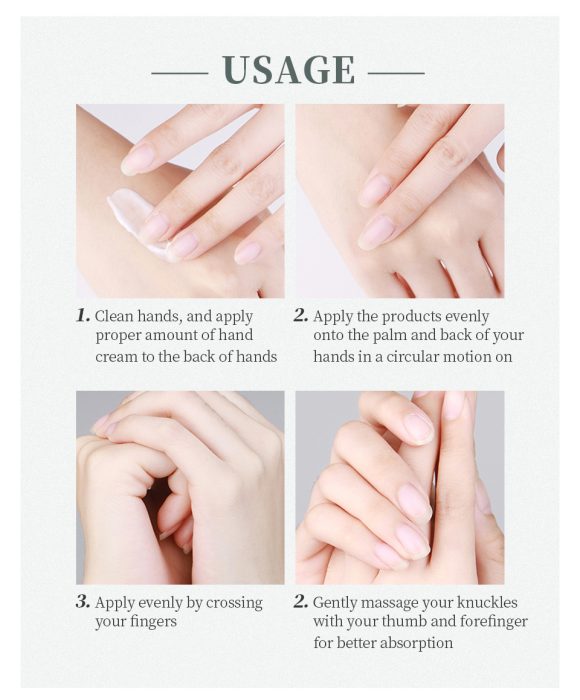 USAGE

1. Clean hands, and apply proper amount of hand cream to the back of hands

2. Apply the products evenly onto the palm and back of your hands in a circular motion on

3. Apply evenly by crossing your fingers

2. Gently massage your knuckles with your thumb and forefinger for better absorption